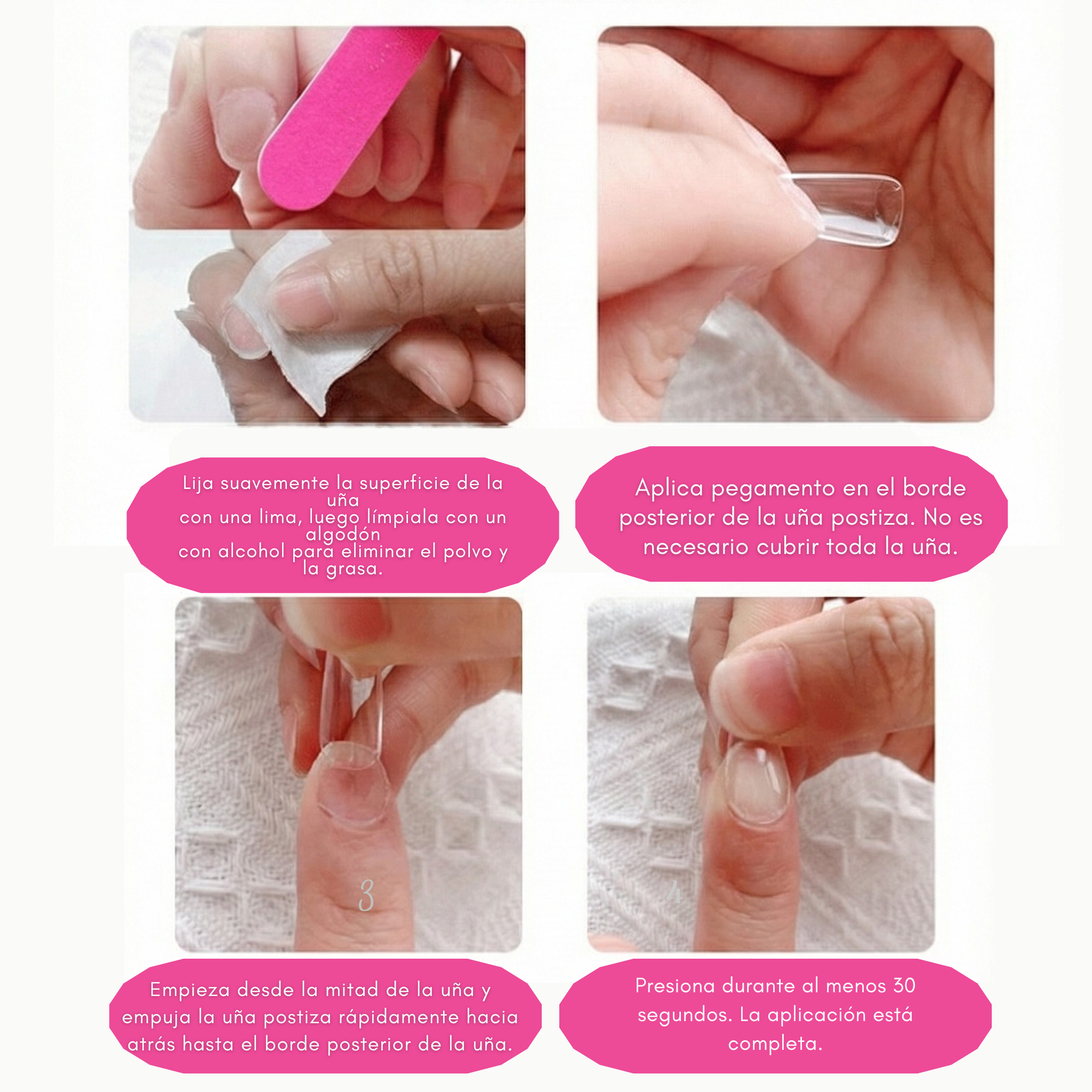 Lija suavemente la superficie de la uña
con una lima, luego límpiala con un algodón
con alcohol para eliminar el polvo y la grasa.

Aplica pegamento en el borde posterior de la uña postiza. No es necesario cubrir toda la uña.

3

4

Empieza desde la mitad de la uña y empuja la uña postiza rápidamente hacia atrás hasta el borde posterior de la uña.

Presiona durante al menos 30 segundos. La aplicación está completa.